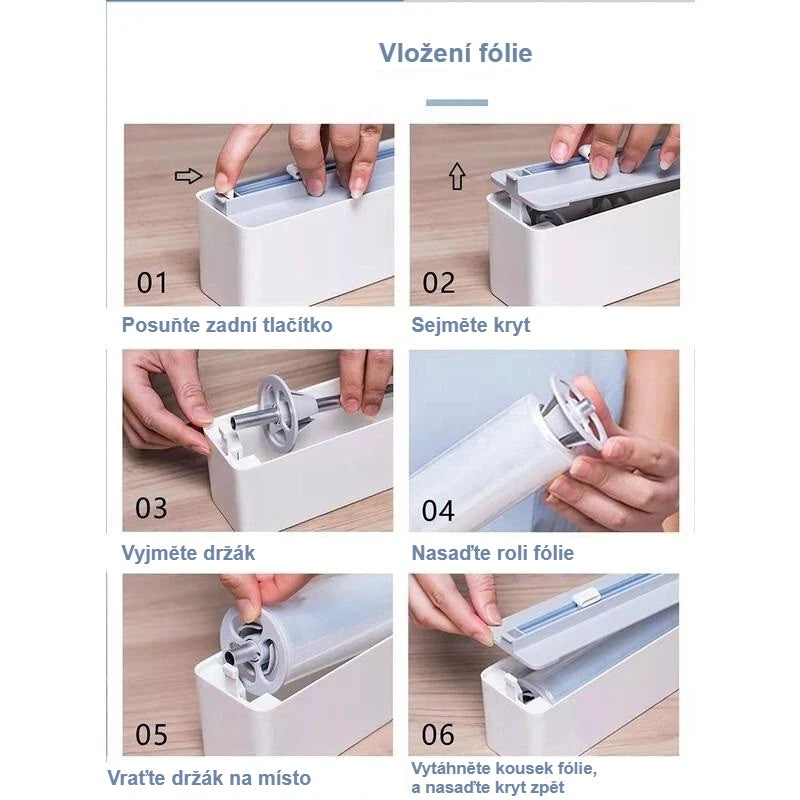 Vložení fólie

01

Posuňte zadní tlačítko

02

Sejměte kryt

03

Vyjměte držák

04

Nasaďte roli fólie

05

Vraťte držák na místo

06

Vytáhněte kousek fólie,
a nasaďte kryt zpět