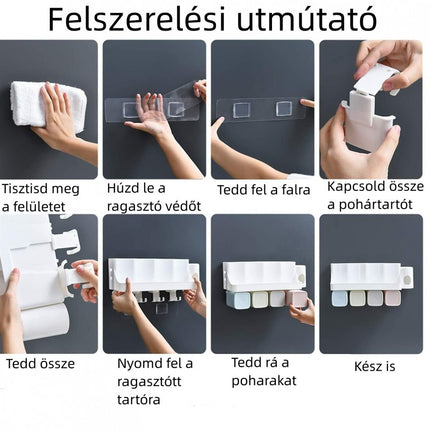 Felszerelési utmútató

Tisztisd meg a felületet

Húzd le a ragasztó védőt

Tedd fel a falra

Kapcsold össze a pohártartót

Tedd össze

Nyomd fel a ragasztótt tartóra

Tedd rá a poharakat

Kész is