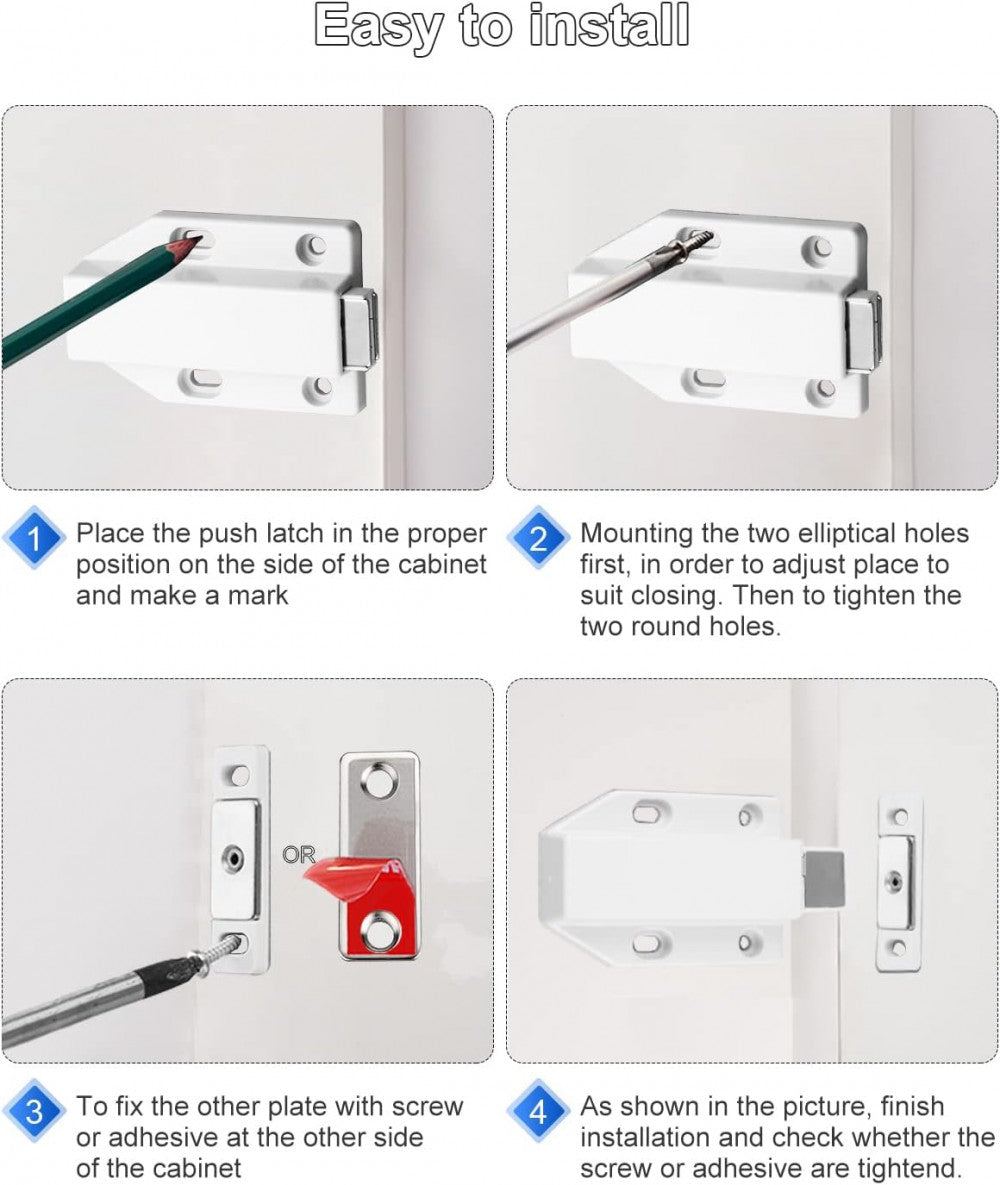 Easy to install

1 Place the push latch in the proper position on the side of the cabinet and make a mark

2 Mounting the two elliptical holes first, in order to adjust place to suit closing. Then to tighten the two round holes.

OR

3 To fix the other plate with screw or adhesive at the other side of the cabinet

4 As shown in the picture, finish installation and check whether the screw or adhesive are tightend.