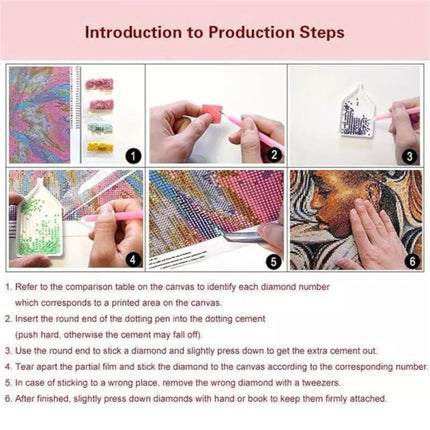 Introduction to Production Steps

1

2

3

4

5

6

1. Refer to the comparison table on the canvas to identify each diamond number which corresponds to a printed area on the canvas.
2. Insert the round end of the dotting pen into the dotting cement (push hard, otherwise the cement may fall off).
3. Use the round end to stick a diamond and slightly press down to get the extra cement out.
4. Tear apart the partial film and stick the diamond to the canvas according to the corresponding number.
5. In case of sticking to a wrong place, remove the wrong diamond with a tweezers.
6. After finished, slightly press down diamonds with hand or book to keep them firmly attached.