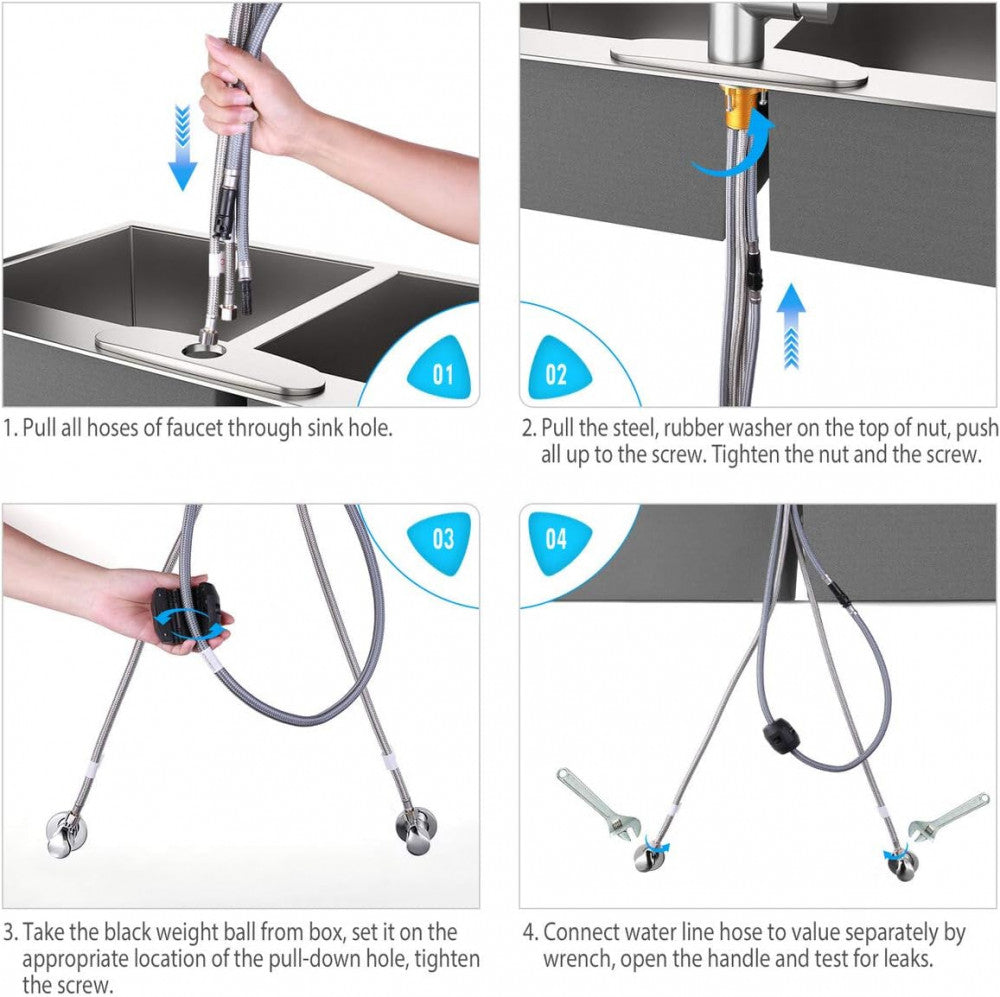 01

1. Pull all hoses of faucet through sink hole.

02

2. Pull the steel, rubber washer on the top of nut, push all up to the screw. Tighten the nut and the screw.

03

3. Take the black weight ball from box, set it on the appropriate location of the pull-down hole, tighten the screw.

04

4. Connect water line hose to value separately by wrench, open the handle and test for leaks.