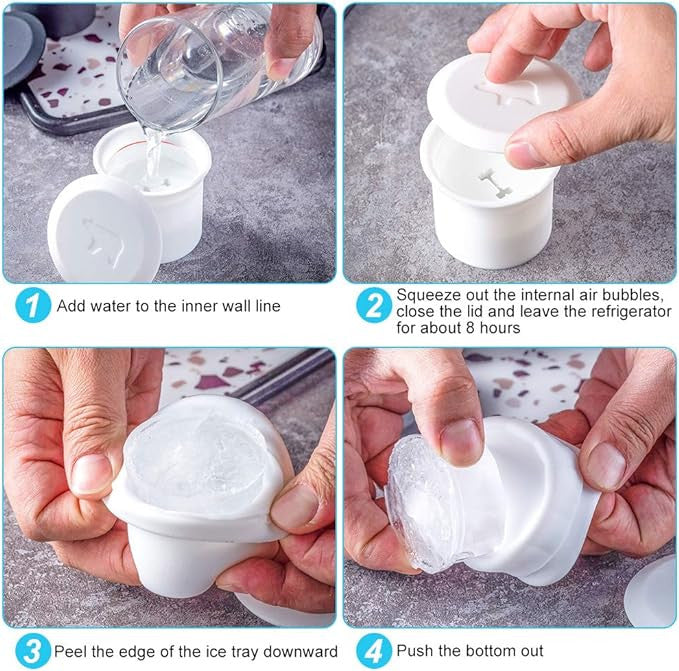 1 Add water to the inner wall line

2 Squeeze out the internal air bubbles, close the lid and leave the refrigerator for about 8 hours

3 Peel the edge of the ice tray downward

4 Push the bottom out