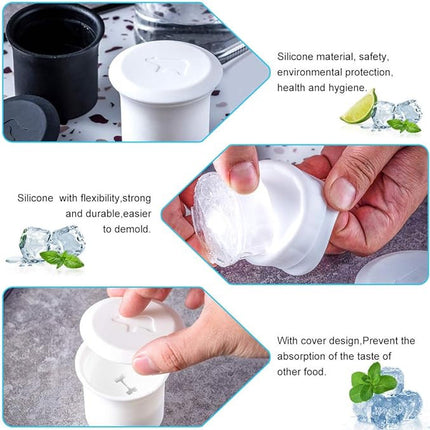 Silicone material, safety, environmental protection, health and hygiene.

Silicone with flexibility,strong and durable,easier to demold.

With cover design,Prevent the absorption of the taste of other food.