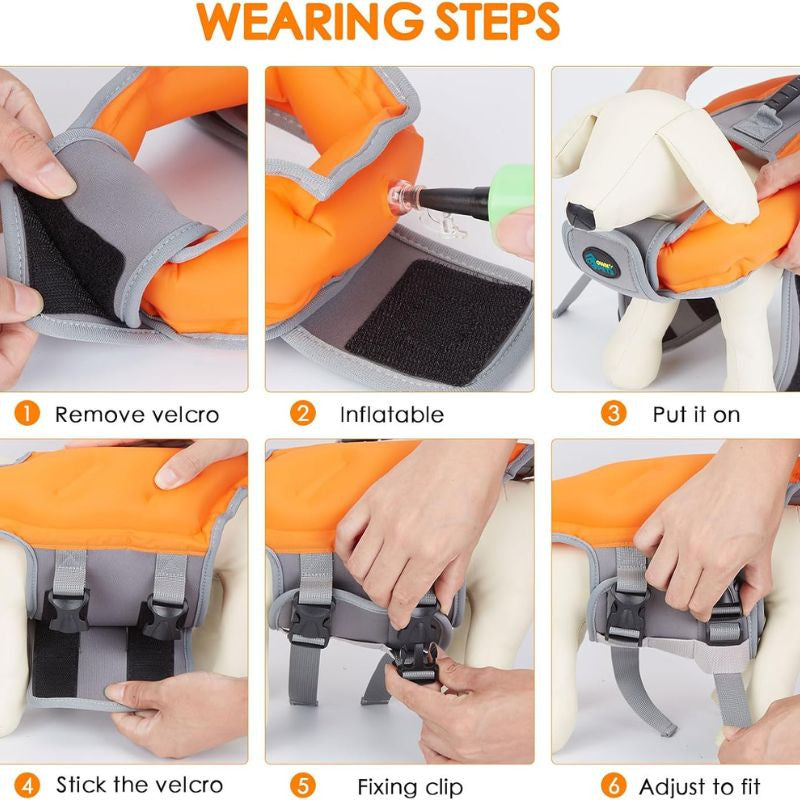 WEARING STEPS

1 Remove velcro

2 Inflatable

3 Put it on

4 Stick the velcro

5 Fixing clip

6 Adjust to fit