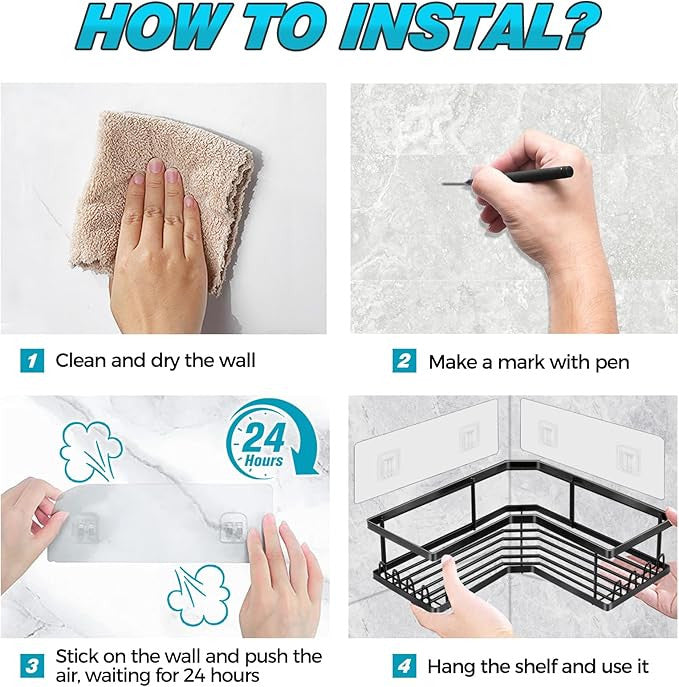 HOW TO INSTAL?

1 Clean and dry the wall

2 Make a mark with pen

24 Hours

3 Stick on the wall and push the air, waiting for 24 hours

4 Hang the shelf and use it