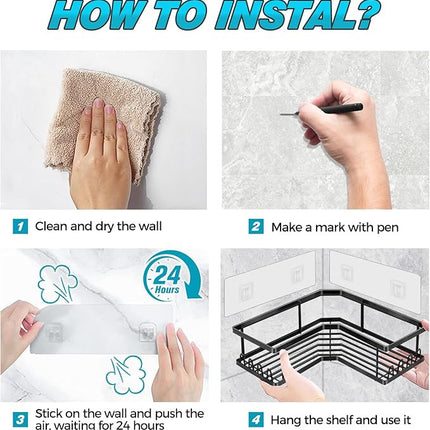 HOW TO INSTAL?

1 Clean and dry the wall

2 Make a mark with pen

24 Hours

3 Stick on the wall and push the air, waiting for 24 hours

4 Hang the shelf and use it