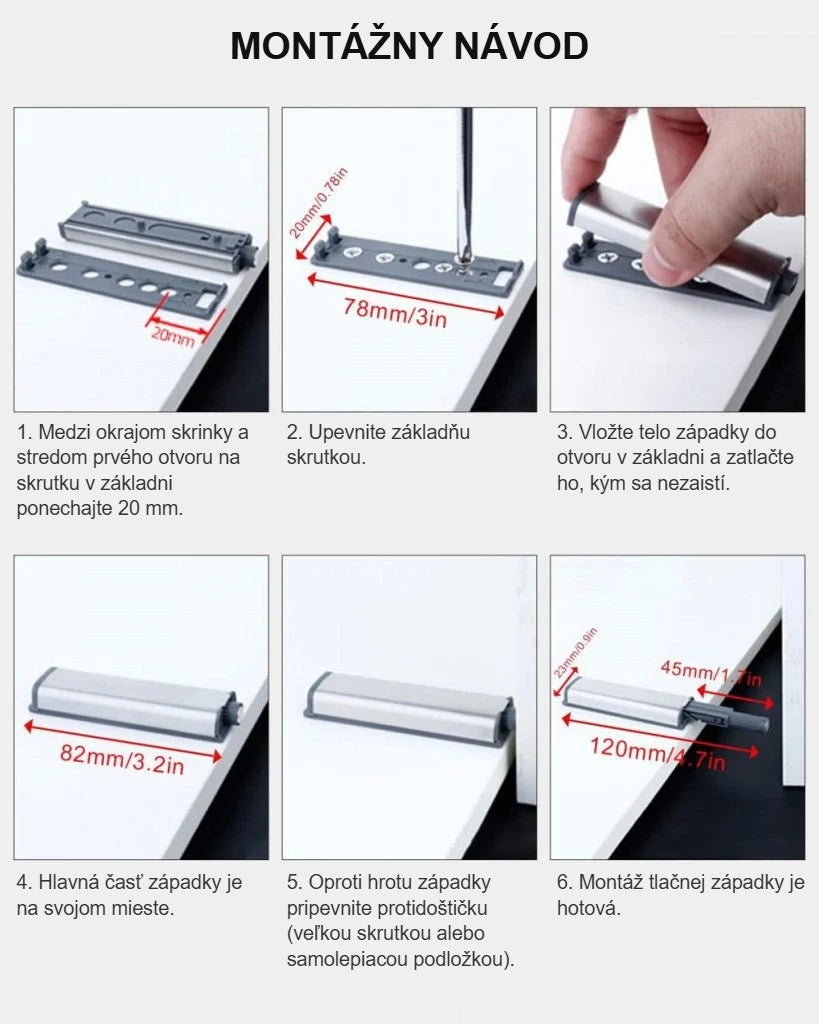 MONTÁŽNY NÁVOD

20mm

1. Medzi okrajom skrinky a stredom prvého otvoru na skrutku v základni ponechajte 20 mm.

20mm/0.78in

78mm/3in

2. Upevnite základňu skrutkou.

3. Vložte telo západky do otvoru v základni a zatlačte ho, kým sa nezaistí.

82mm/3.2in

4. Hlavná časť západky je na svojom mieste.

5. Oproti hrotu západky pripevnite protidoštičku (veľkou skrutkou alebo samolepiacou podložkou).

23mm/0.9in

45mm/1.7in

120mm/4.7in

6. Montáž tlačnej západky je hotová.