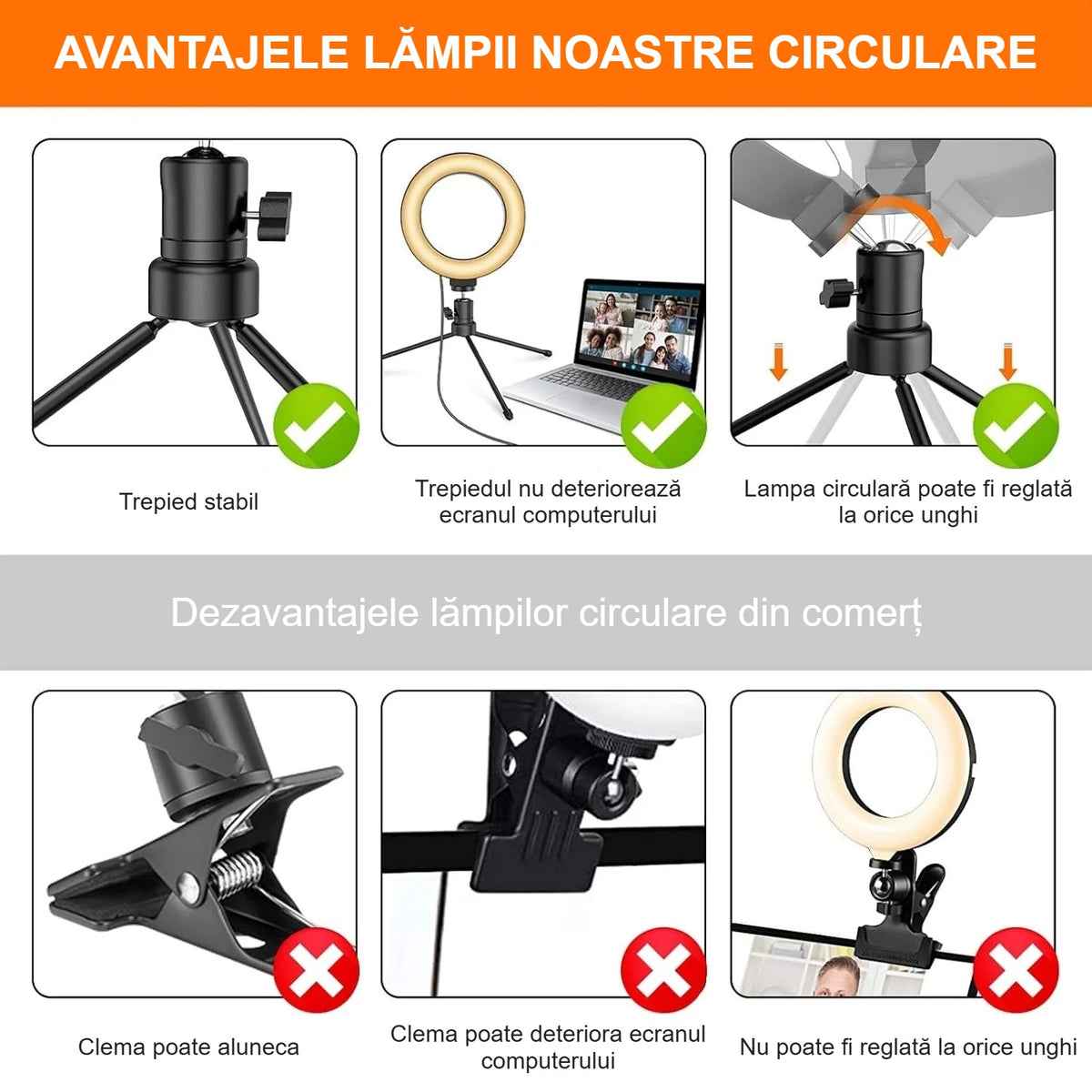 AVANTAJELE LĂMPII NOASTRE CIRCULARE

Trepied stabil

Trepiedul nu deteriorează ecranul computerului

Lampa circulară poate fi reglată la orice unghi

Dezavantajele lămpilor circulare din comerț

Clema poate aluneca

Clema poate deteriora ecranul computerului

Nu poate fi reglată la orice unghi