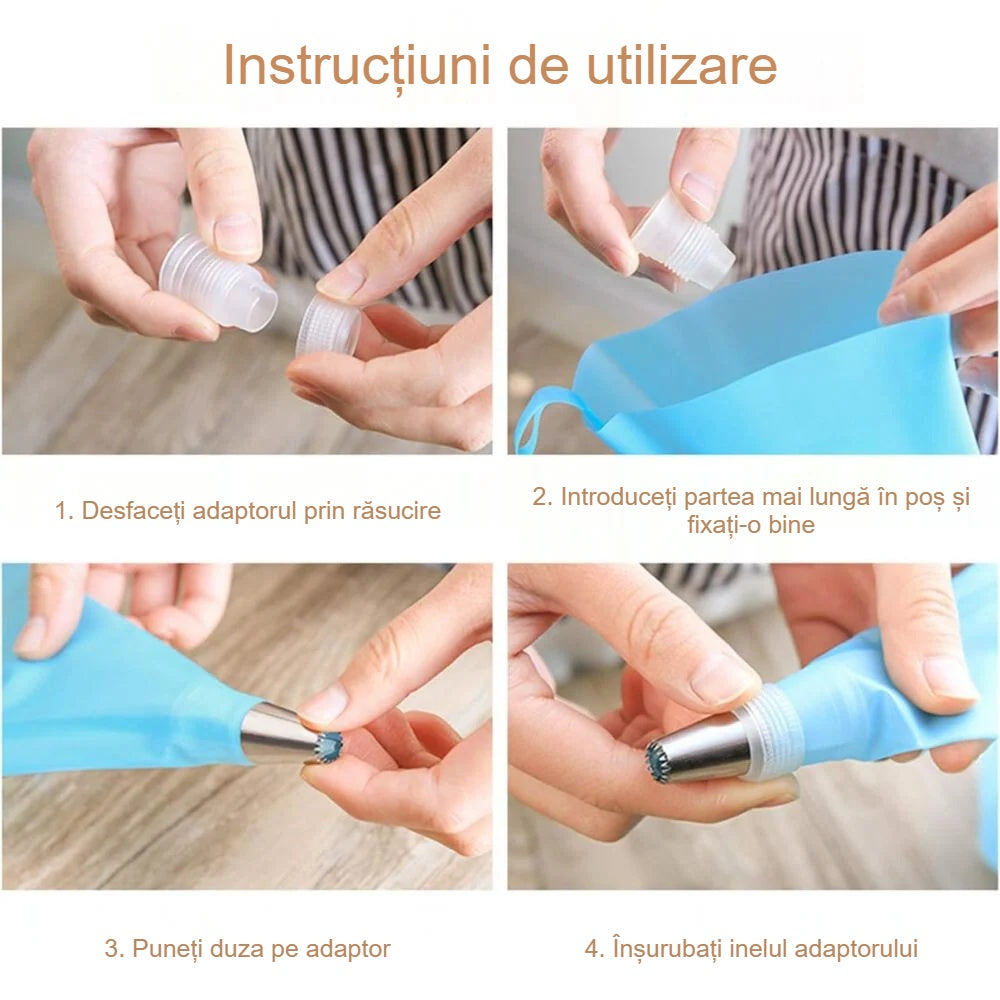 Instrucțiuni de utilizare

1. Desfaceți adaptorul prin răsucire

2. Introduceți partea mai lungă în poș și fixați-o bine

3. Puneți duza pe adaptor

4. Înșurubați inelul adaptorului