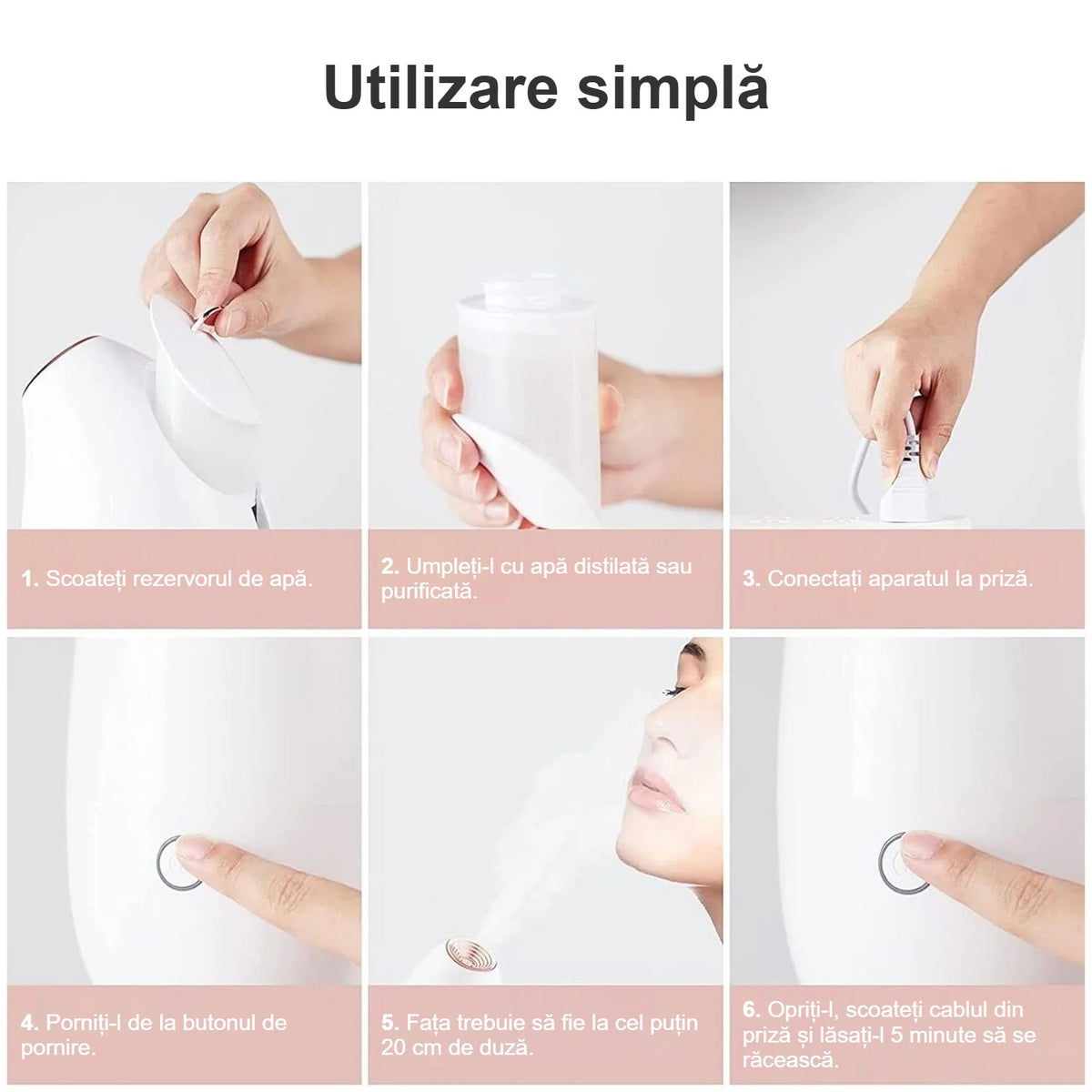 Utilizare simplă

1. Scoateți rezervorul de apă.

2. Umpleți-l cu apă distilată sau purificată.

3. Conectați aparatul la priză.

4. Porniți-l de la butonul de pornire.

5. Fața trebuie să fie la cel puțin 20 cm de duză.

6. Opriți-l, scoateți cablul din priză și lăsați-l 5 minute să se răcească.