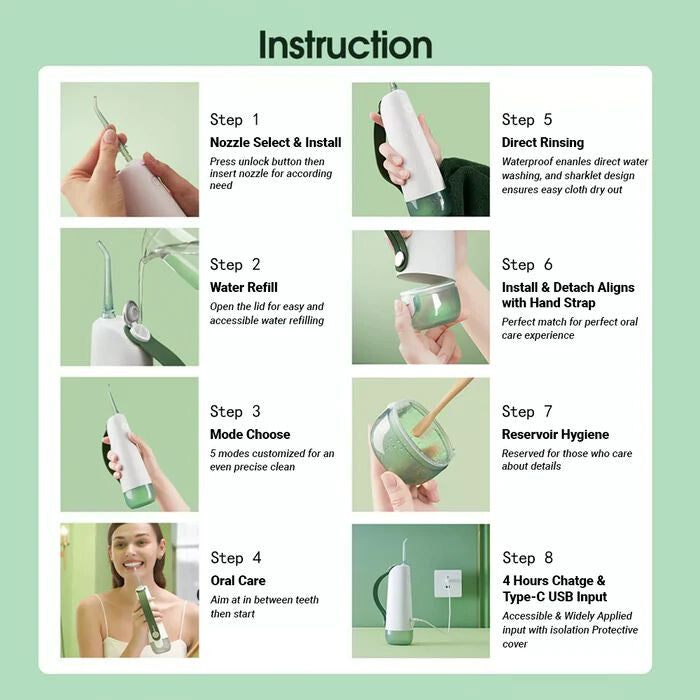 Instruction

Step 1
Nozzle Select & Install
Press unlock button then insert nozzle for according need

Step 2
Water Refill
Open the lid for easy and accessible water refilling

Step 3
Mode Choose
5 modes customized for an even precise clean

Step 4
Oral Care
Aim at in between teeth then start

Step 5
Direct Rinsing
Waterproof enanles direct water washing, and sharklet design ensures easy cloth dry out

Step 6
Install & Detach Aligns with Hand Strap
Perfect match for perfect oral care experience

Step 7
Reservoir Hygiene
Reserved for those who care about details

Step 8
4 Hours Chatge & Type-C USB Input
Accessible & Widely Applied input with isolation Protective cover