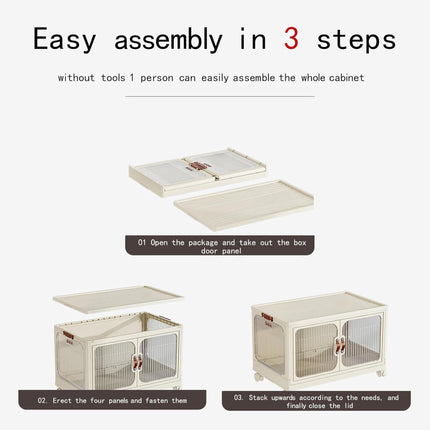 Easy assembly in 3 steps

without tools 1 person can easily assemble the whole cabinet

01 Open the package and take out the box door panel

02. Erect the four panels and fasten them

03. Stack upwards according to the needs, and finally close the lid