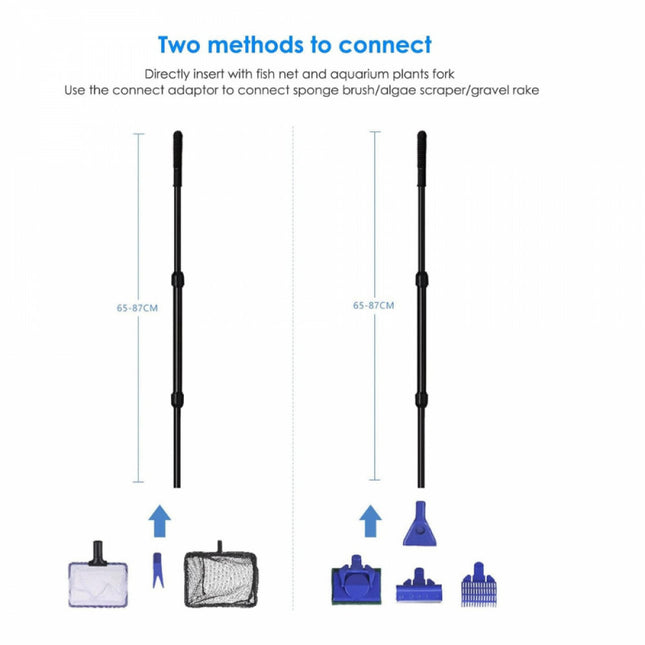 Two methods to connect

Directly insert with fish net and aquarium plants fork
Use the connect adaptor to connect sponge brush/algae scraper/gravel rake

65-87CM

65-87CM